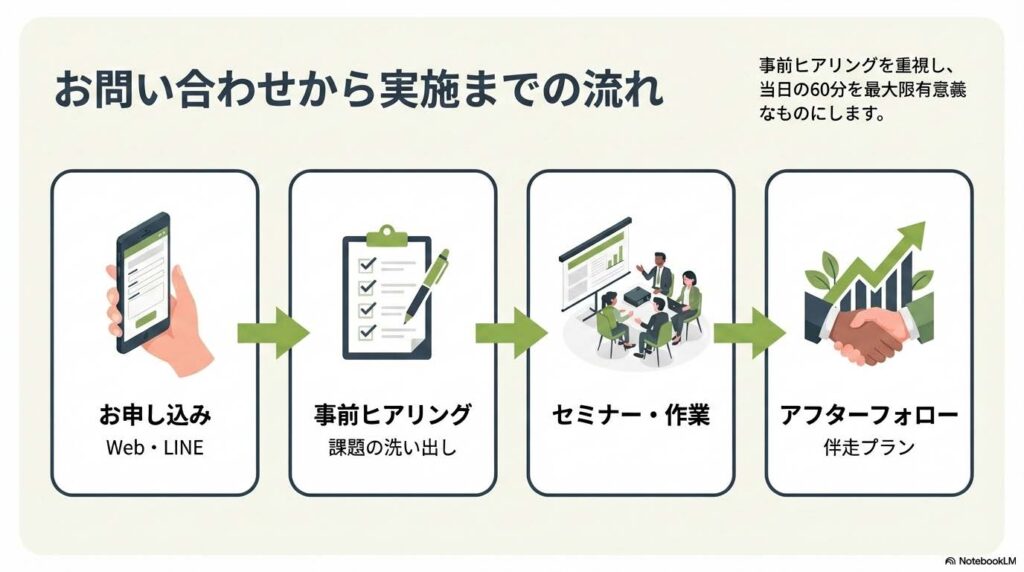 お問い合わせから実施までの流れ

事前ヒアリングを重視し、当日の60分を最大限有意義なものにします。

お申し込み
Web・LINE

事前ヒアリング
課題の洗い出し

セミナー・作業

アフターフォロー
伴走プラン

NotebookLM